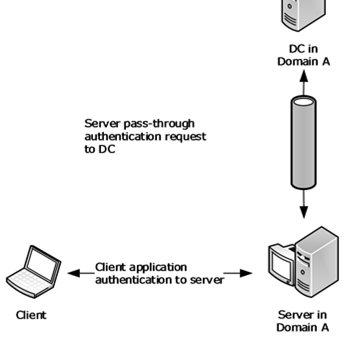 DC in Domain A

Server pass-through authentication request to DC

Client application authentication to server

Client

Server in Domain A