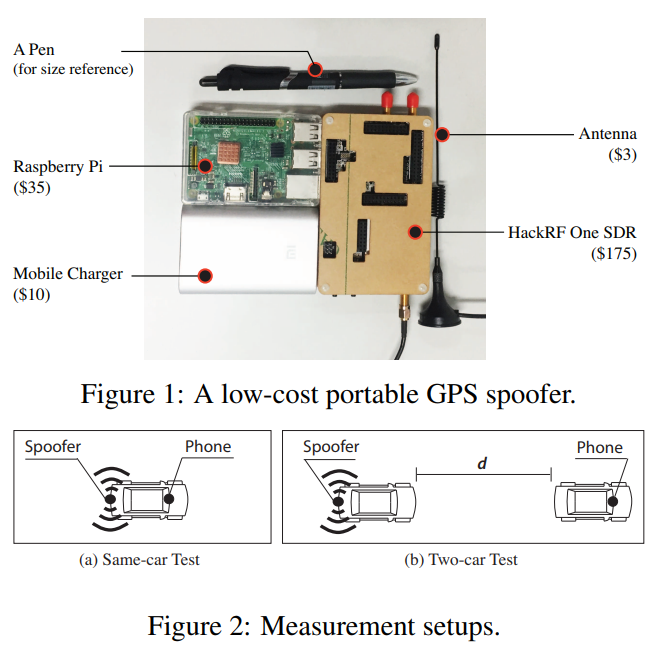 A Pen
(for size reference)

Raspberry Pi
(\$35)

Mobile Charger
(\$10)

Antenna
(\$3)

HackRF One SDR
(\$175)

Figure 1: A low-cost portable GPS spoofer.

Spoofer

Phone

(a) Same-car Test

Spoofer

$d$

Phone

(b) Two-car Test

Figure 2: Measurement setups.